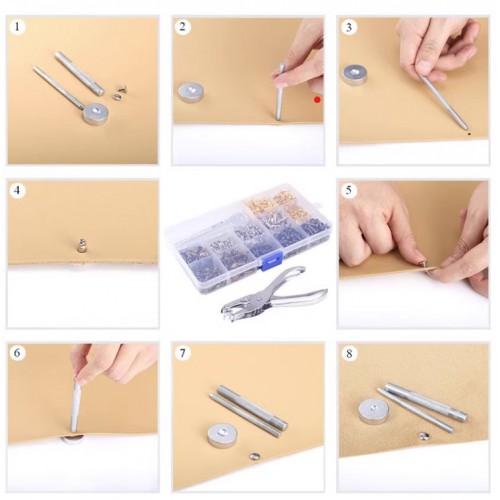 1

2

3

4

5

6

7

8